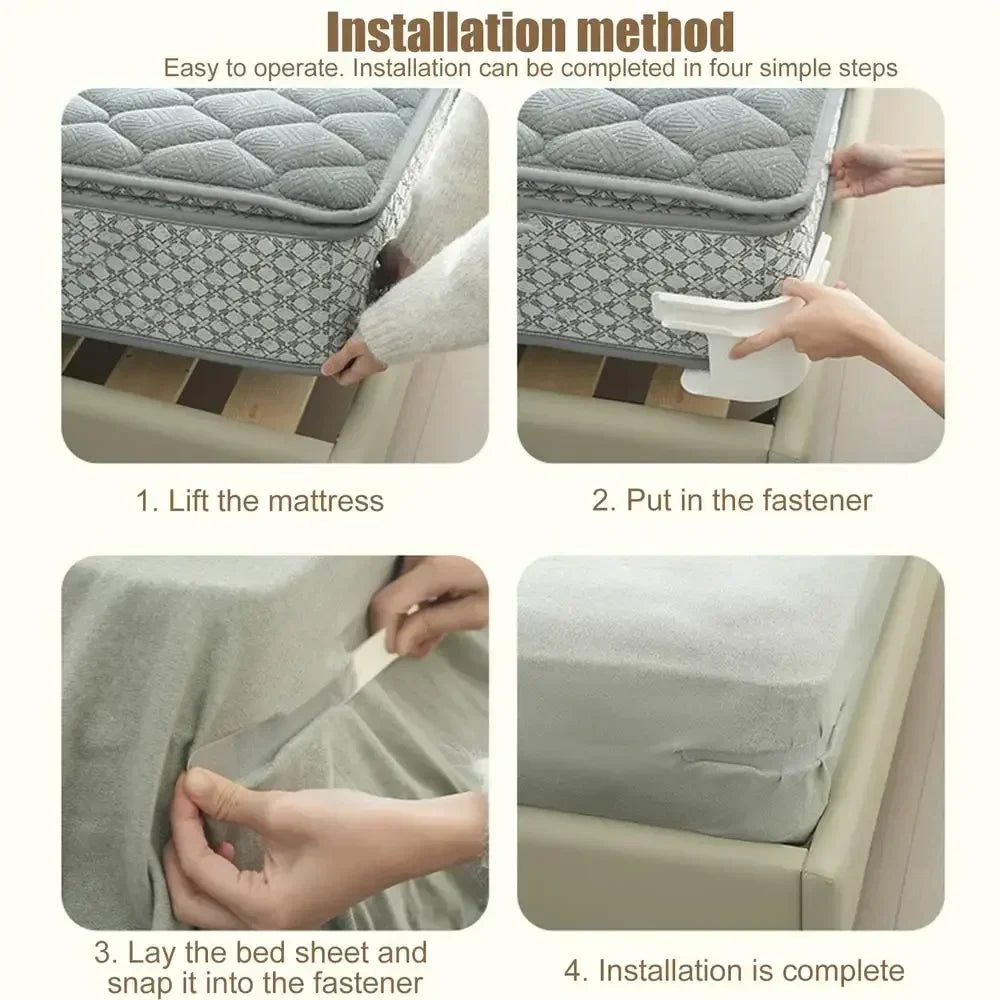 Installation method

Easy to operate. Installation can be completed in four simple steps

1. Lift the mattress

2. Put in the fastener

3. Lay the bed sheet and snap it into the fastener

4. Installation is complete