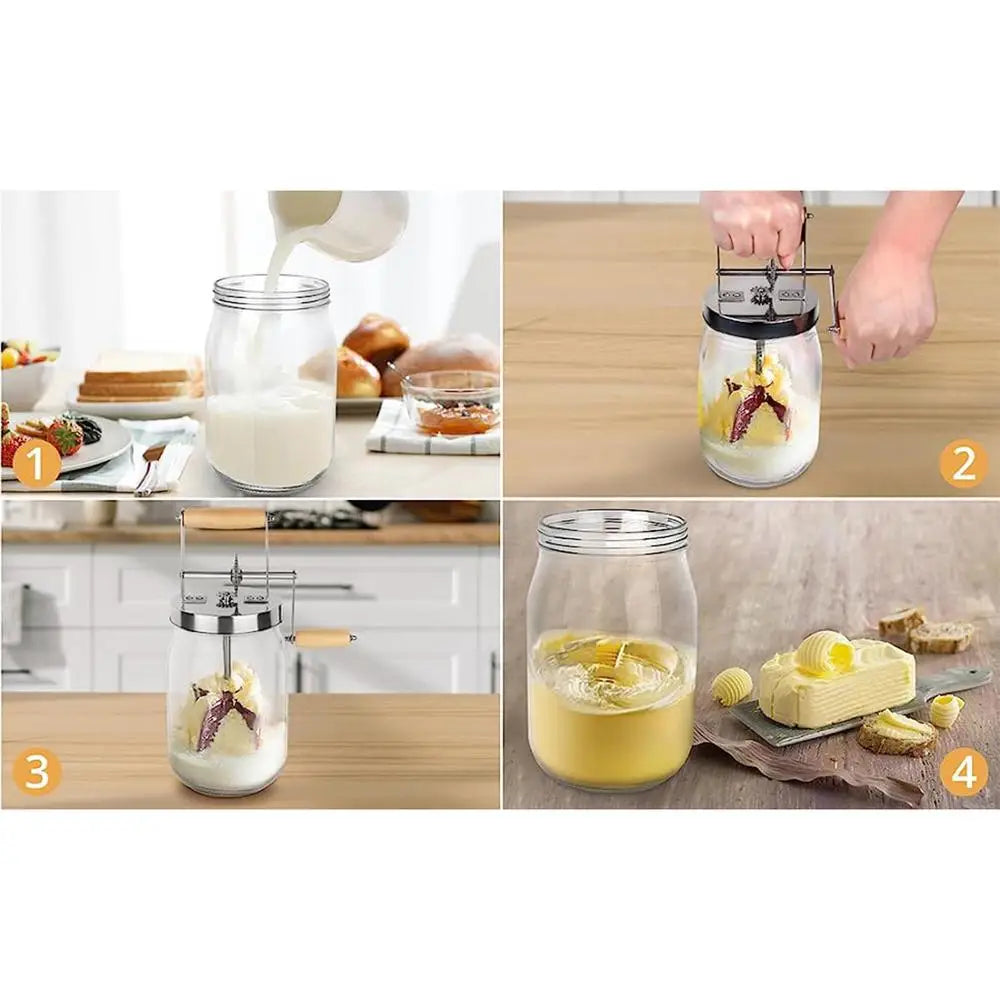 1
2
3
4